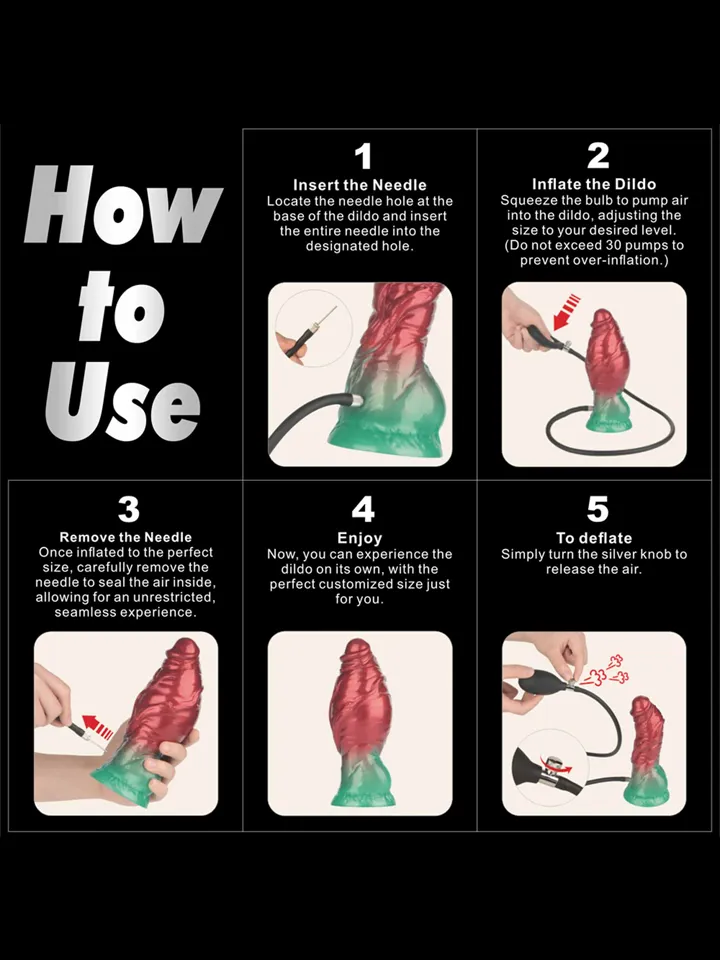 How to Use

1
Insert the Needle
Locate the needle hole at the base of the dildo and insert the entire needle into the designated hole.

2
Inflate the Dildo
Squeeze the bulb to pump air into the dildo, adjusting the size to your desired level. (Do not exceed 30 pumps to prevent over-inflation.)

3
Remove the Needle
Once inflated to the perfect size, carefully remove the needle to seal the air inside, allowing for an unrestricted, seamless experience.

4
Enjoy
Now, you can experience the dildo on its own, with the perfect customized size just for you.

5
To deflate
Simply turn the silver knob to release the air.